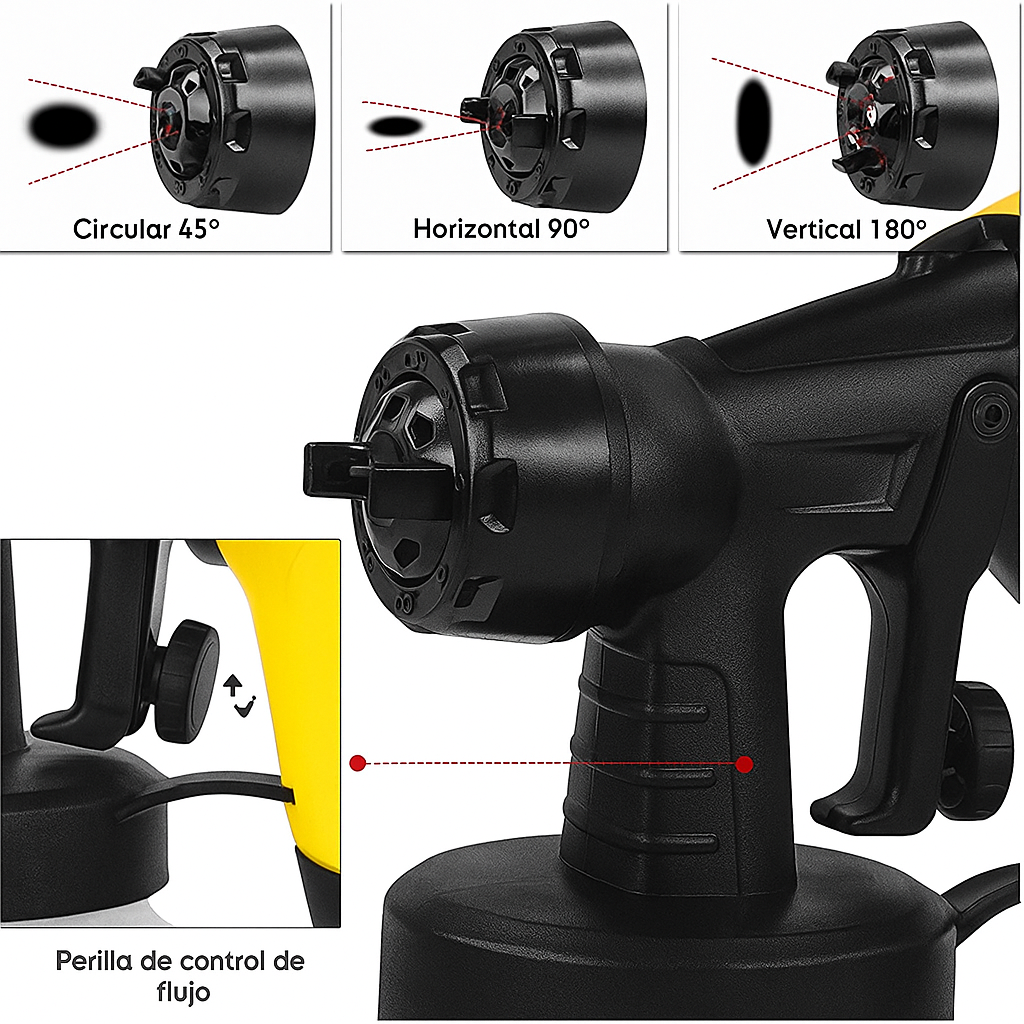 Circular 45°

Horizontal 90°

Vertical 180°

Perilla de control de flujo